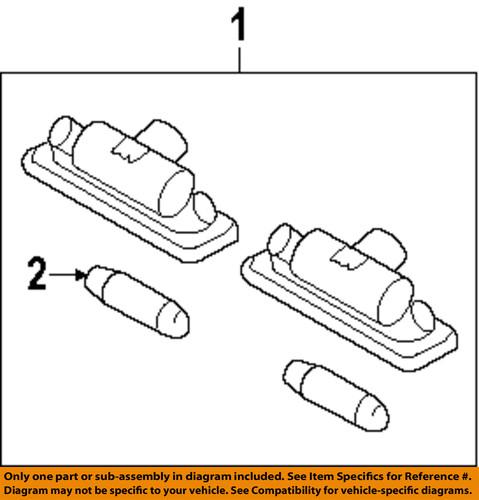 1

2

Only one part or sub-assembly in diagram included. See Item Specifics for Reference #. Diagram may not be specific to your vehicle. See Compatibility for vehicle-specific diagrams.