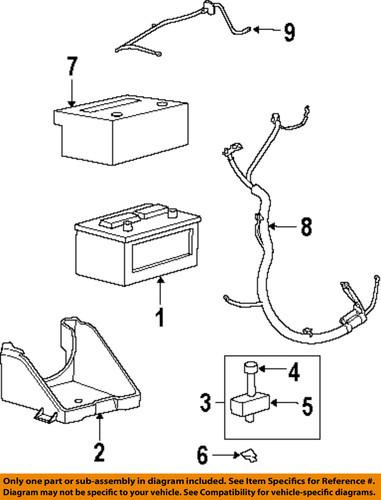 9

7

8

1

4

3

5

2

6

Only one part or sub-assembly in diagram included. See Item Specifics for Reference #. Diagram may not be specific to your vehicle. See Compatibility for vehicle-specific diagrams.