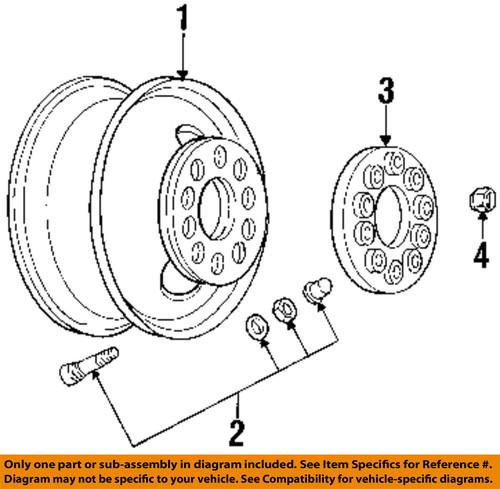 1

3

4

2

Only one part or sub-assembly in diagram included. See Item Specifics for Reference #. Diagram may not be specific to your vehicle. See Compatibility for vehicle-specific diagrams.