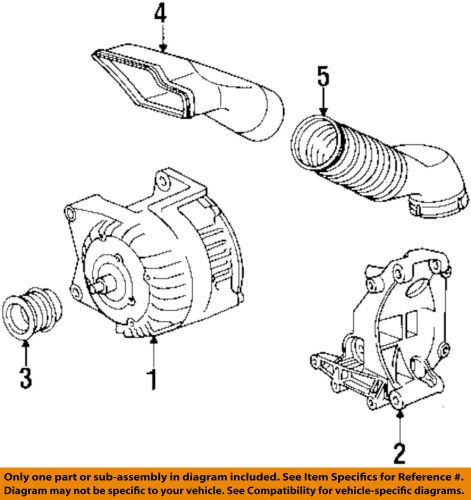 4

5

3

1

2

Only one part or sub-assembly in diagram included. See Item Specifics for Reference #.
Diagram may not be specific to your vehicle. See Compatibility for vehicle-specific diagrams.