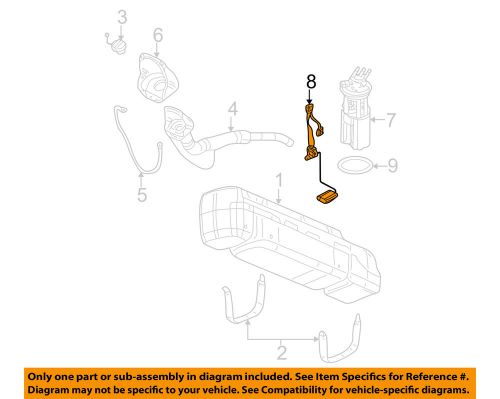 3
6
8
4
7
9
5
1
2

Only one part or sub-assembly in diagram included. See Item Specifics for Reference #. Diagram may not be specific to your vehicle. See Compatibility for vehicle-specific diagrams.