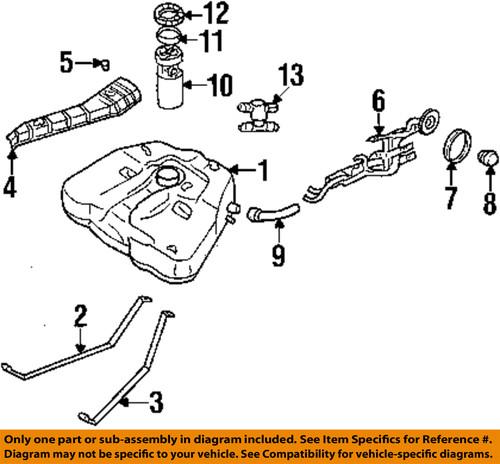 12
11
5
10
13
6
4
1
7
8
9
2
3

Only one part or sub-assembly in diagram included. See Item Specifics for Reference #.
Diagram may not be specific to your vehicle. See Compatibility for vehicle-specific diagrams.