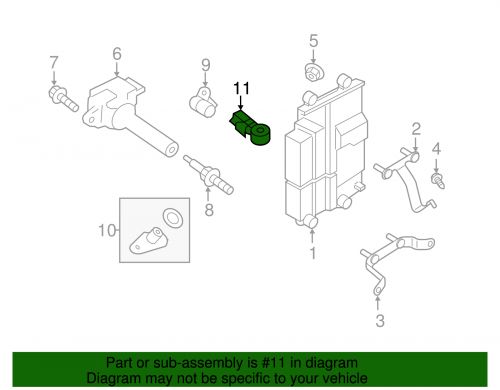 7
6
9
11
5
2
4
8
10
1
3

Part or sub-assembly is #11 in diagram
Diagram may not be specific to your vehicle