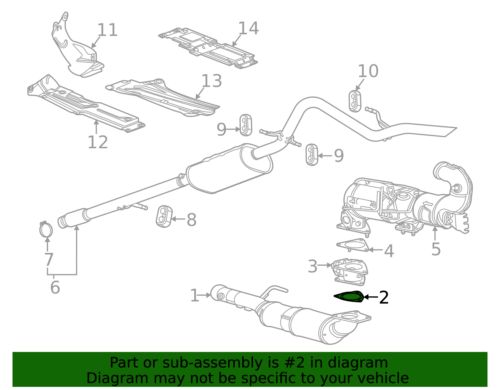 11
14
13
10
12
9
9
8
5
4
3
7
6
1
2

Part or sub-assembly is #2 in diagram
Diagram may not be specific to your vehicle