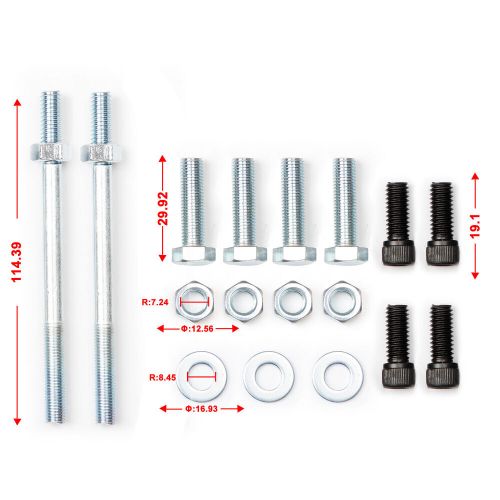 114.39

29.92

19.1

R:7.24

Φ:12.56

R:8.45

Φ:16.93