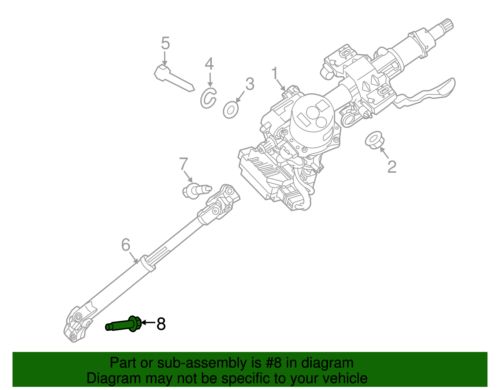 5
4
3
1
2
7
6
8

Part or sub-assembly is #8 in diagram
Diagram may not be specific to your vehicle