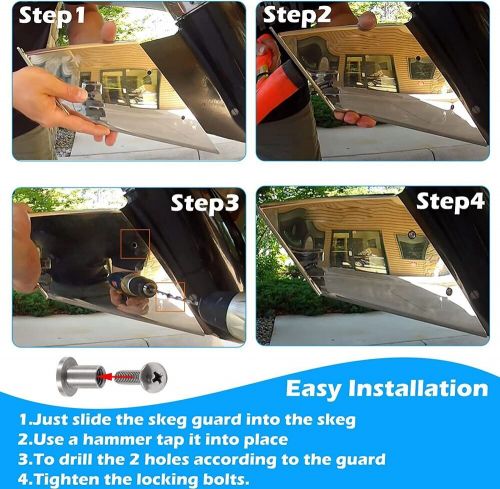 Step1

Step2

Step3

Step4

Easy Installation

1.Just slide the skeg guard into the skeg
2.Use a hammer tap it into place
3.To drill the 2 holes according to the guard
4.Tighten the locking bolts.