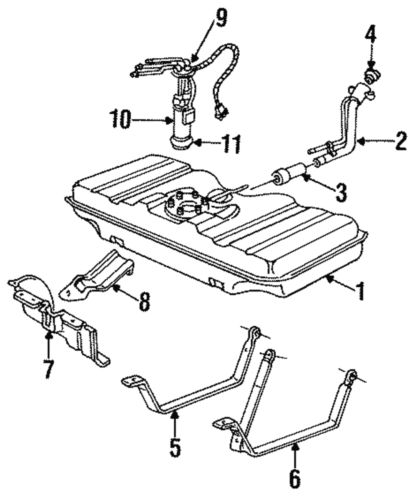 9
4
10
11
2
3
1
8
7
5
6