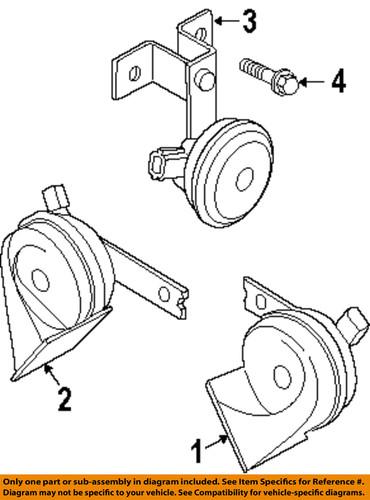 3

4

2

1

Only one part or sub-assembly in diagram included. See Item Specifics for Reference #. Diagram may not be specific to your vehicle. See Compatibility for vehicle-specific diagrams.