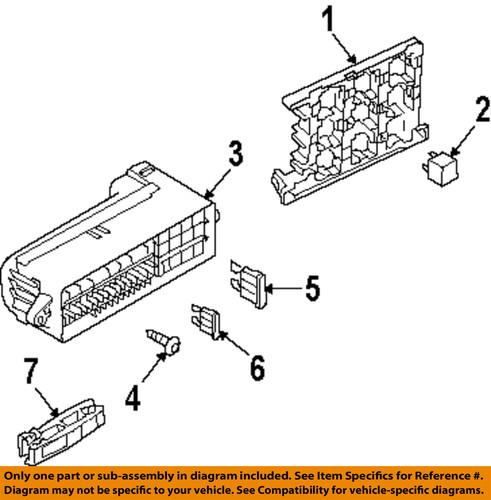 1
2
3
5
6
4
7

Only one part or sub-assembly in diagram included. See Item Specifics for Reference #. Diagram may not be specific to your vehicle. See Compatibility for vehicle-specific diagrams.