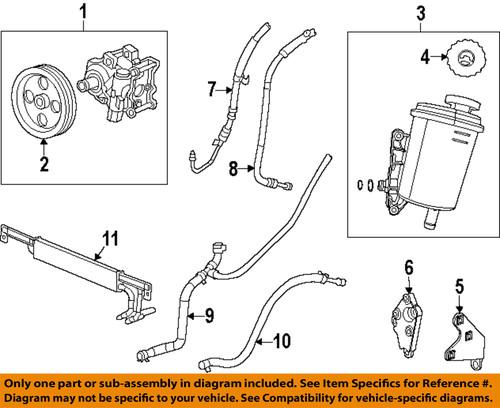 1
2
7
8
3
4
11
9
10
6
5

Only one part or sub-assembly in diagram included. See Item Specifics for Reference #.
Diagram may not be specific to your vehicle. See Compatibility for vehicle-specific diagrams.