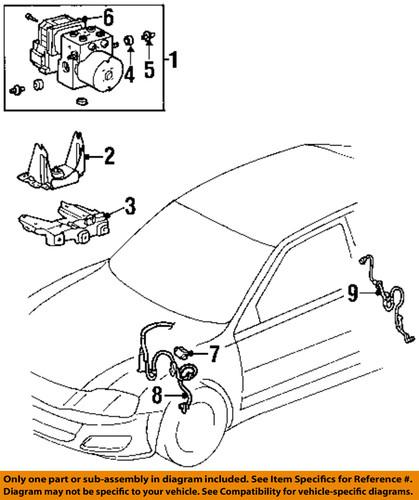 6
4
5
1
2
3
9
7
8

Only one part or sub-assembly in diagram included. See Item Specifics for Reference #. Diagram may not be specific to your vehicle. See Compatibility for vehicle-specific diagrams.