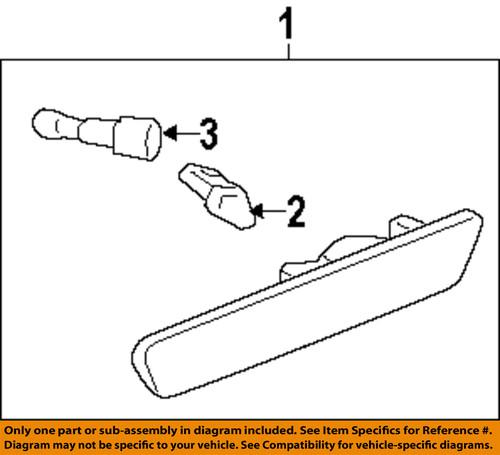 1

3

2

Only one part or sub-assembly in diagram included. See Item Specifics for Reference #. Diagram may not be specific to your vehicle. See Compatibility for vehicle-specific diagrams.