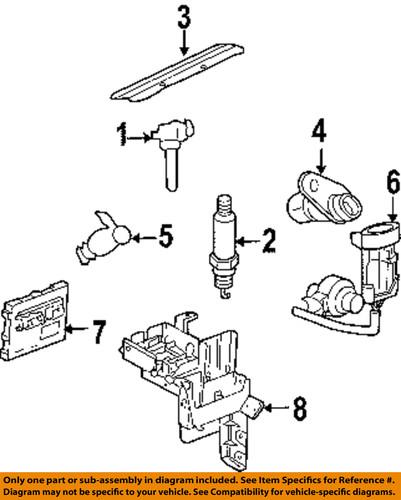 3

1

4

6

5

2

7

8

Only one part or sub-assembly in diagram included. See Item Specifics for Reference #. Diagram may not be specific to your vehicle. See Compatibility for vehicle-specific diagrams.