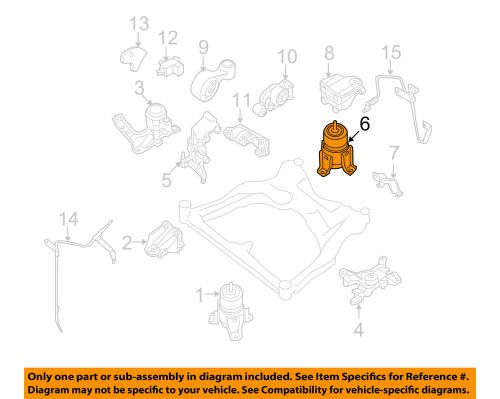 13
12
9
10
8
15
3
11
6
5
7
14
2
1
4

Only one part or sub-assembly in diagram included. See Item Specifics for Reference #.
Diagram may not be specific to your vehicle. See Compatibility for vehicle-specific diagrams.