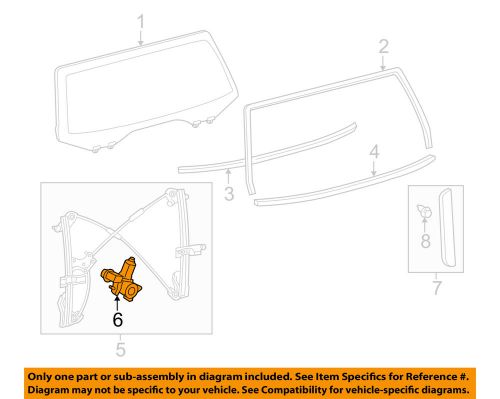 1
2
3
4
8
7
6
5

Only one part or sub-assembly in diagram included. See Item Specifics for Reference #. Diagram may not be specific to your vehicle. See Compatibility for vehicle-specific diagrams.