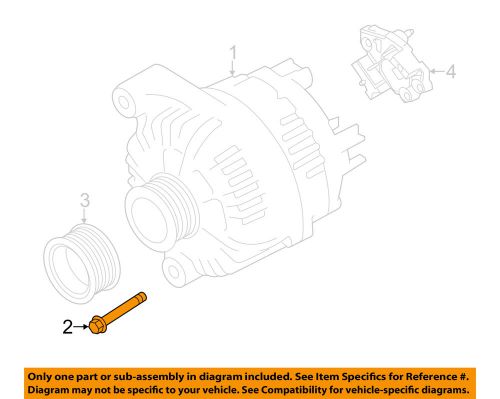 1
4
3
2

Only one part or sub-assembly in diagram included. See Item Specifics for Reference #. Diagram may not be specific to your vehicle. See Compatibility for vehicle-specific diagrams.