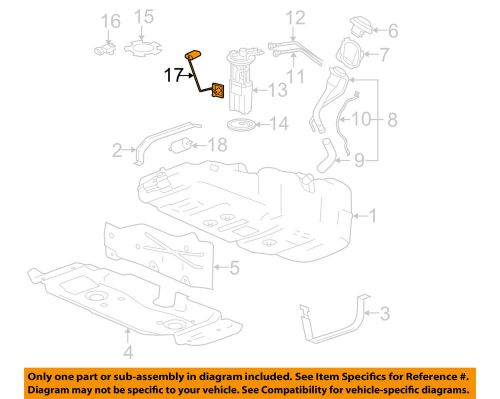 16
15
12
6
7
17
13
11
14
10
8
2
18
9
1
5
3
4

Only one part or sub-assembly in diagram included. See Item Specifics for Reference #. Diagram may not be specific to your vehicle. See Compatibility for vehicle-specific diagrams.