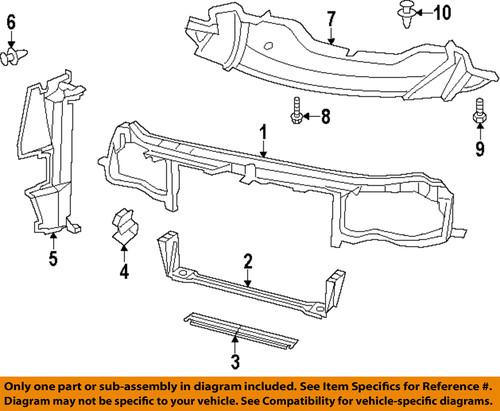 6
7
10
8
9
1
5
4
2
3

Only one part or sub-assembly in diagram included. See Item Specifics for Reference #. Diagram may not be specific to your vehicle. See Compatibility for vehicle-specific diagrams.