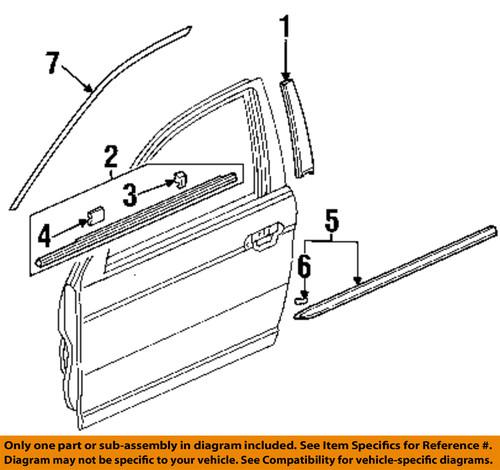 7
1
2
3
4
5
6

Only one part or sub-assembly in diagram included. See Item Specifics for Reference #.
Diagram may not be specific to your vehicle. See Compatibility for vehicle-specific diagrams.