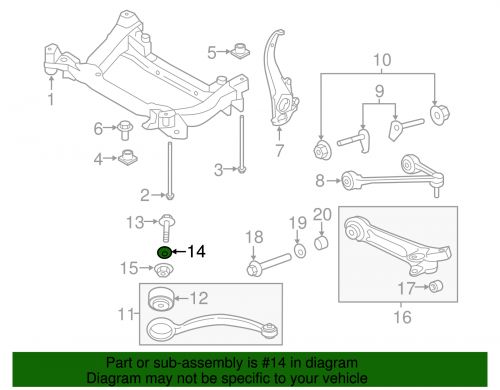 1
5
10
9
6
7
4
3
8
2
13
19
20
18
14
15
17
12
11
16

Part or sub-assembly is #14 in diagram
Diagram may not be specific to your vehicle