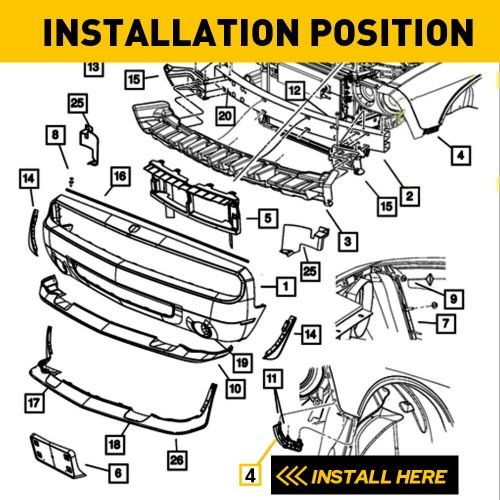 INSTALLATION POSITION

13
15
12
25
20
8
4
14
16
2
15
5
3
25
1
9
7
14
19
10
11
17
18
26
6
4
INSTALL HERE