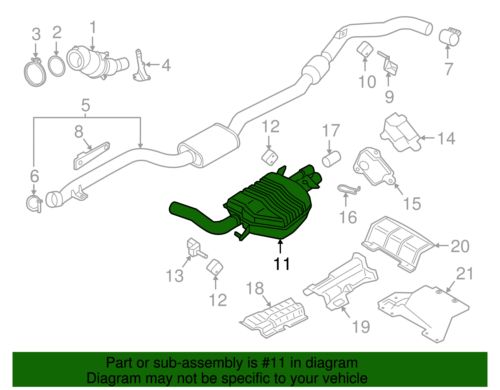 3
2
1
4
7
10
9
5
8
12
17
14
6
15
16
20
11
13
12
18
19
21

Part or sub-assembly is #11 in diagram
Diagram may not be specific to your vehicle