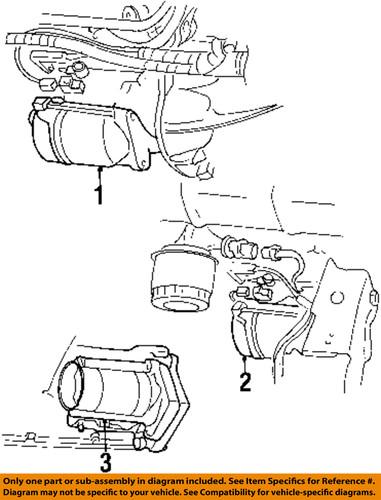 1

2

3

Only one part or sub-assembly in diagram included. See Item Specifics for Reference #. Diagram may not be specific to your vehicle. See Compatibility for vehicle-specific diagrams.