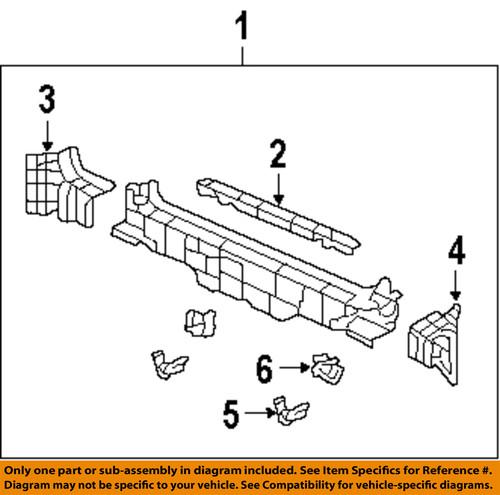 1

3

2

4

6

5

Only one part or sub-assembly in diagram included. See Item Specifics for Reference #.
Diagram may not be specific to your vehicle. See Compatibility for vehicle-specific diagrams.