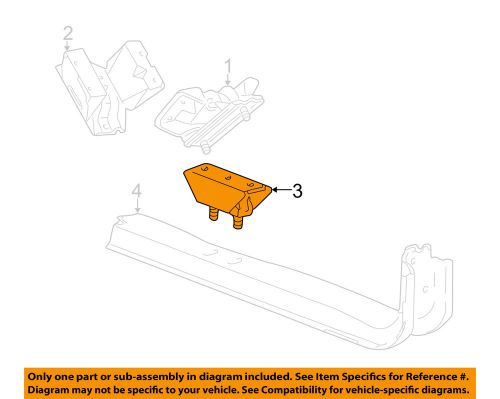 2

1

3

4

Only one part or sub-assembly in diagram included. See Item Specifics for Reference #. Diagram may not be specific to your vehicle. See Compatibility for vehicle-specific diagrams.