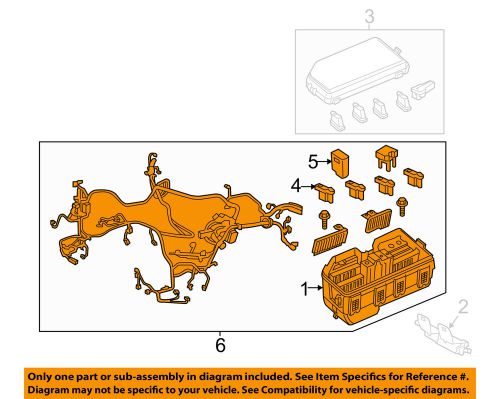 3

5

4

1

2

6

Only one part or sub-assembly in diagram included. See Item Specifics for Reference #.
Diagram may not be specific to your vehicle. See Compatibility for vehicle-specific diagrams.