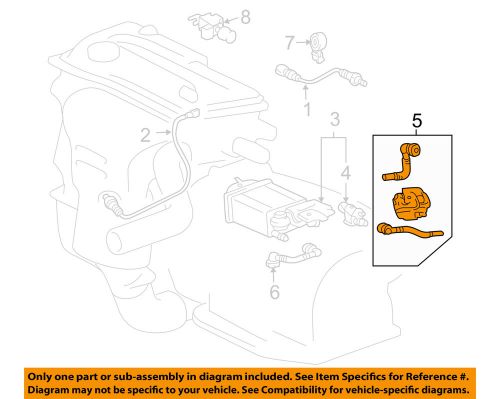 8
7
1
2
3
4
5
6

Only one part or sub-assembly in diagram included. See Item Specifics for Reference #.
Diagram may not be specific to your vehicle. See Compatibility for vehicle-specific diagrams.