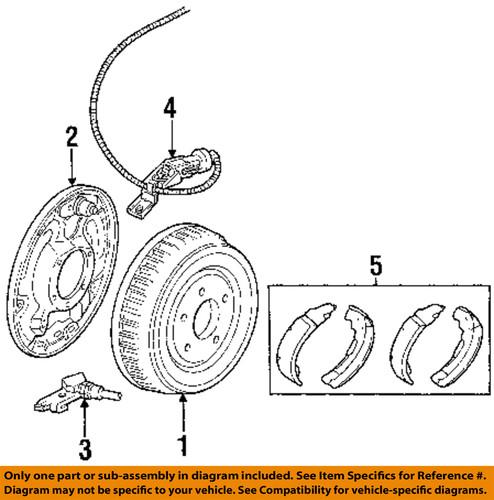 4

2

5

3

1

Only one part or sub-assembly in diagram included. See Item Specifics for Reference #. Diagram may not be specific to your vehicle. See Compatibility for vehicle-specific diagrams.