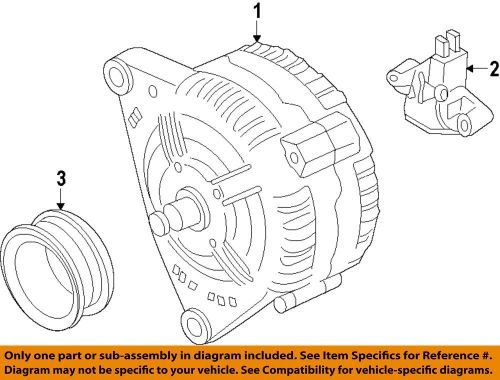 1

2

3

Only one part or sub-assembly in diagram included. See Item Specifics for Reference #.
Diagram may not be specific to your vehicle. See Compatibility for vehicle-specific diagrams.