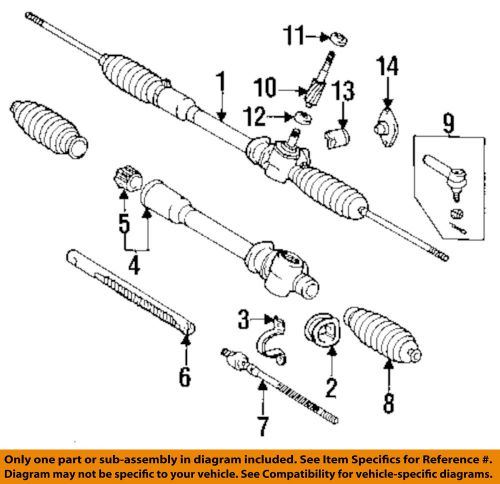 11
14
1
10
13
12
9
5
4
3
6
2
8
7

Only one part or sub-assembly in diagram included. See Item Specifics for Reference #. Diagram may not be specific to your vehicle. See Compatibility for vehicle-specific diagrams.