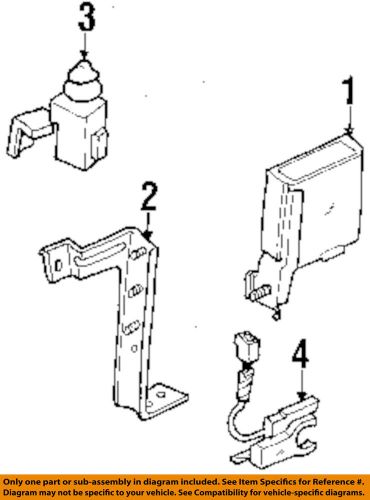 3

1

2

4

Only one part or sub-assembly in diagram included. See Item Specifics for Reference #. Diagram may not be specific to your vehicle. See Compatibility for vehicle-specific diagrams.