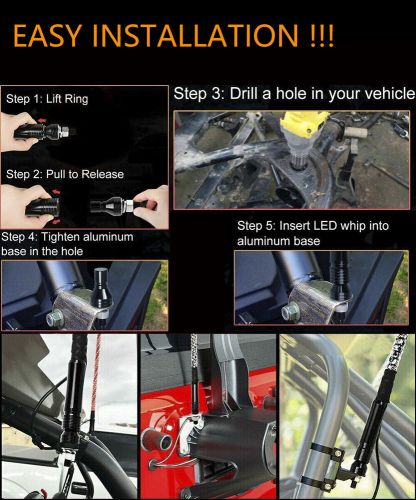 EASY INSTALLATION !!!

Step 1: Lift Ring

Step 2: Pull to Release

Step 3: Drill a hole in your vehicle

Step 4: Tighten aluminum base in the hole

Step 5: Insert LED whip into aluminum base