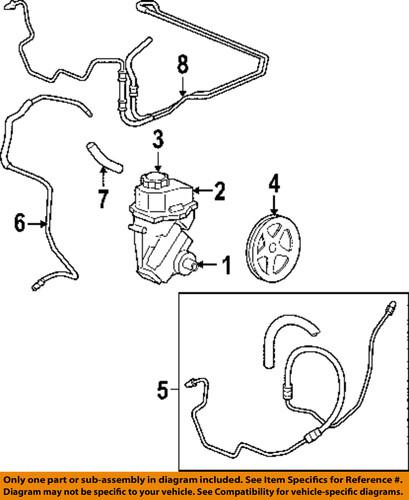 8
3
7
2
4
6
1
5

Only one part or sub-assembly in diagram included. See Item Specifics for Reference #. Diagram may not be specific to your vehicle. See Compatibility for vehicle-specific diagrams.