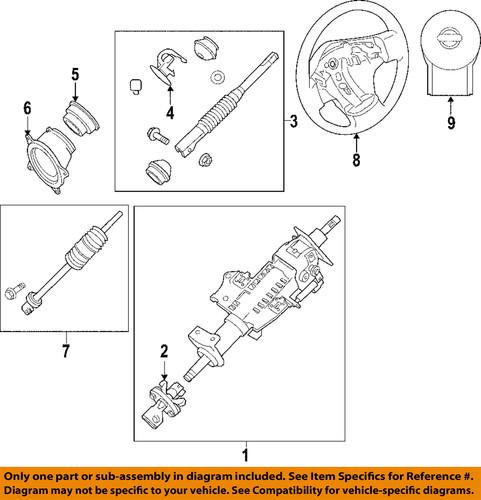 5
6
4
3
8
9
7
2
1

Only one part or sub-assembly in diagram included. See Item Specifics for Reference #. Diagram may not be specific to your vehicle. See Compatibility for vehicle-specific diagrams.