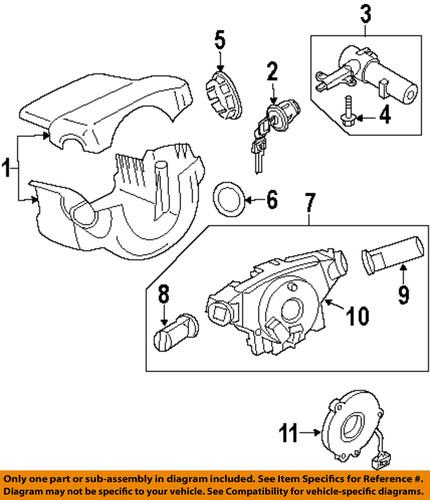 3
5
2
4
1
6
7
9
8
10
11

Only one part or sub-assembly in diagram included. See Item Specifics for Reference #. Diagram may not be specific to your vehicle. See Compatibility for vehicle-specific diagrams.