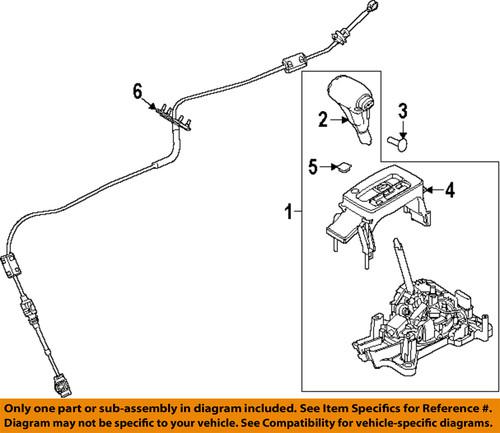 6
2
3
5
4
1

Only one part or sub-assembly in diagram included. See Item Specifics for Reference #.
Diagram may not be specific to your vehicle. See Compatibility for vehicle-specific diagrams.