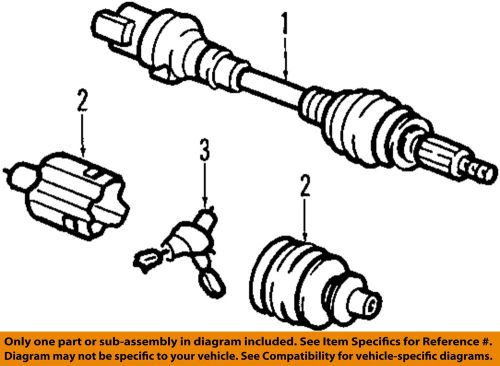 1

2

3

2

Only one part or sub-assembly in diagram included. See Item Specifics for Reference #.
Diagram may not be specific to your vehicle. See Compatibility for vehicle-specific diagrams.