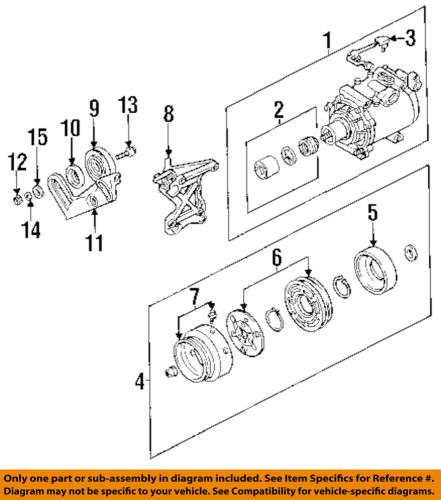 1
3
2
9
13
10
8
15
12
14
11
5
6
7
4

Only one part or sub-assembly in diagram included. See Item Specifics for Reference #. Diagram may not be specific to your vehicle. See Compatibility for vehicle-specific diagrams.