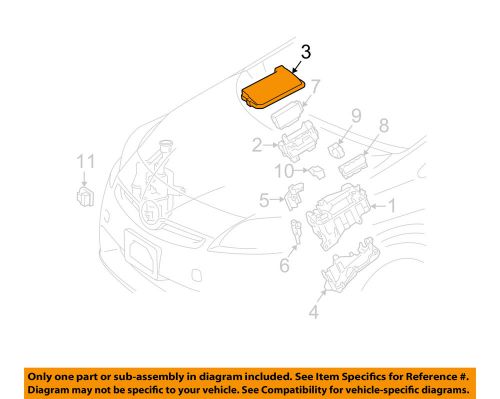 3

7

9

8

2

11

10

5

1

6

4

Only one part or sub-assembly in diagram included. See Item Specifics for Reference #. Diagram may not be specific to your vehicle. See Compatibility for vehicle-specific diagrams.