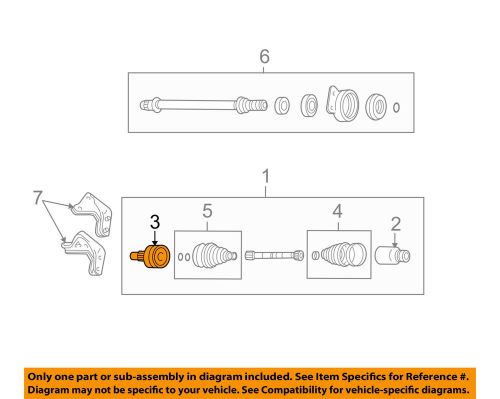 6

1

7

3

5

4

2

Only one part or sub-assembly in diagram included. See Item Specifics for Reference #. Diagram may not be specific to your vehicle. See Compatibility for vehicle-specific diagrams.