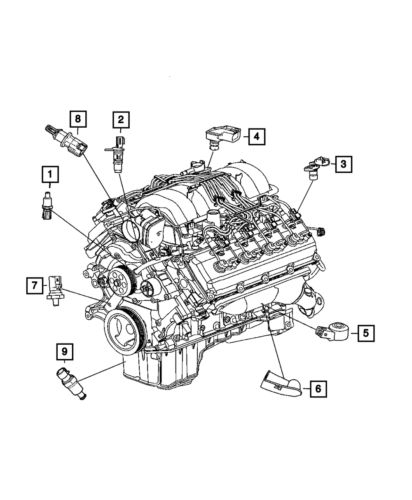 8
2
4
3
1
7
5
9
6