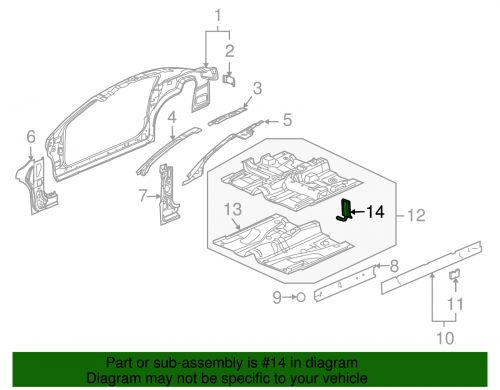 1
2
3
4
5
6
7
13
14
12
8
9
11
10

Part or sub-assembly is #14 in diagram
Diagram may not be specific to your vehicle