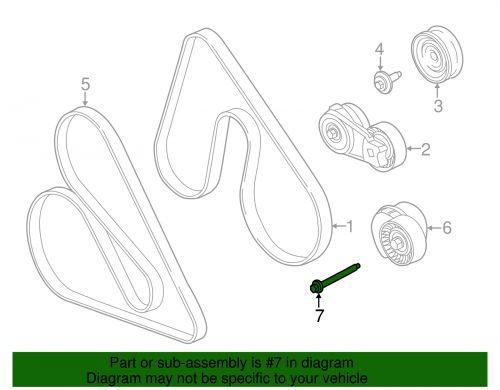 5
4
3
2
1
6
7

Part or sub-assembly is #7 in diagram
Diagram may not be specific to your vehicle