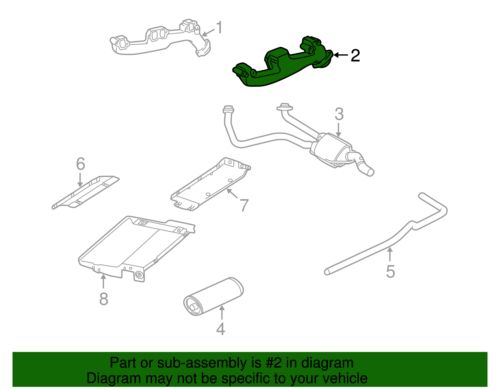 1
2
3
6
7
5
8
4

Part or sub-assembly is #2 in diagram
Diagram may not be specific to your vehicle