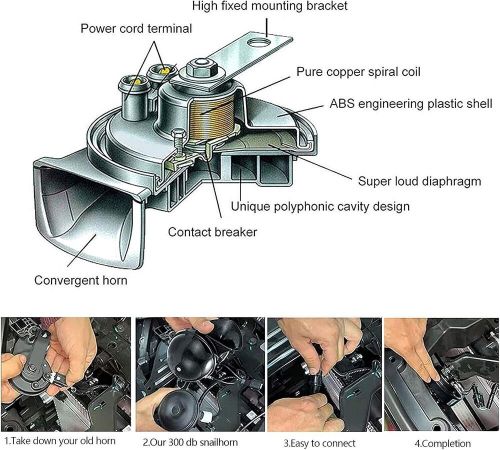 High fixed mounting bracket

Power cord terminal

Pure copper spiral coil

ABS engineering plastic shell

Super loud diaphragm

Unique polyphonic cavity design

Contact breaker

Convergent horn

1.Take down your old horn

2.Our 300 db snailhorn

3.Easy to connect

4.Completion